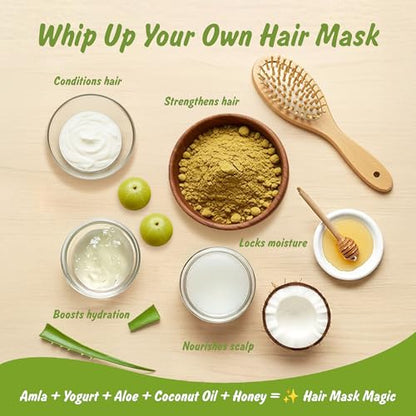 Whip Up Your Own Hair Mask

Conditions hair

Strengthens hair

Locks moisture

Boosts hydration

Nourishes scalp

Amla + Yogurt + Aloe + Coconut Oil + Honey = ✨ Hair Mask Magic