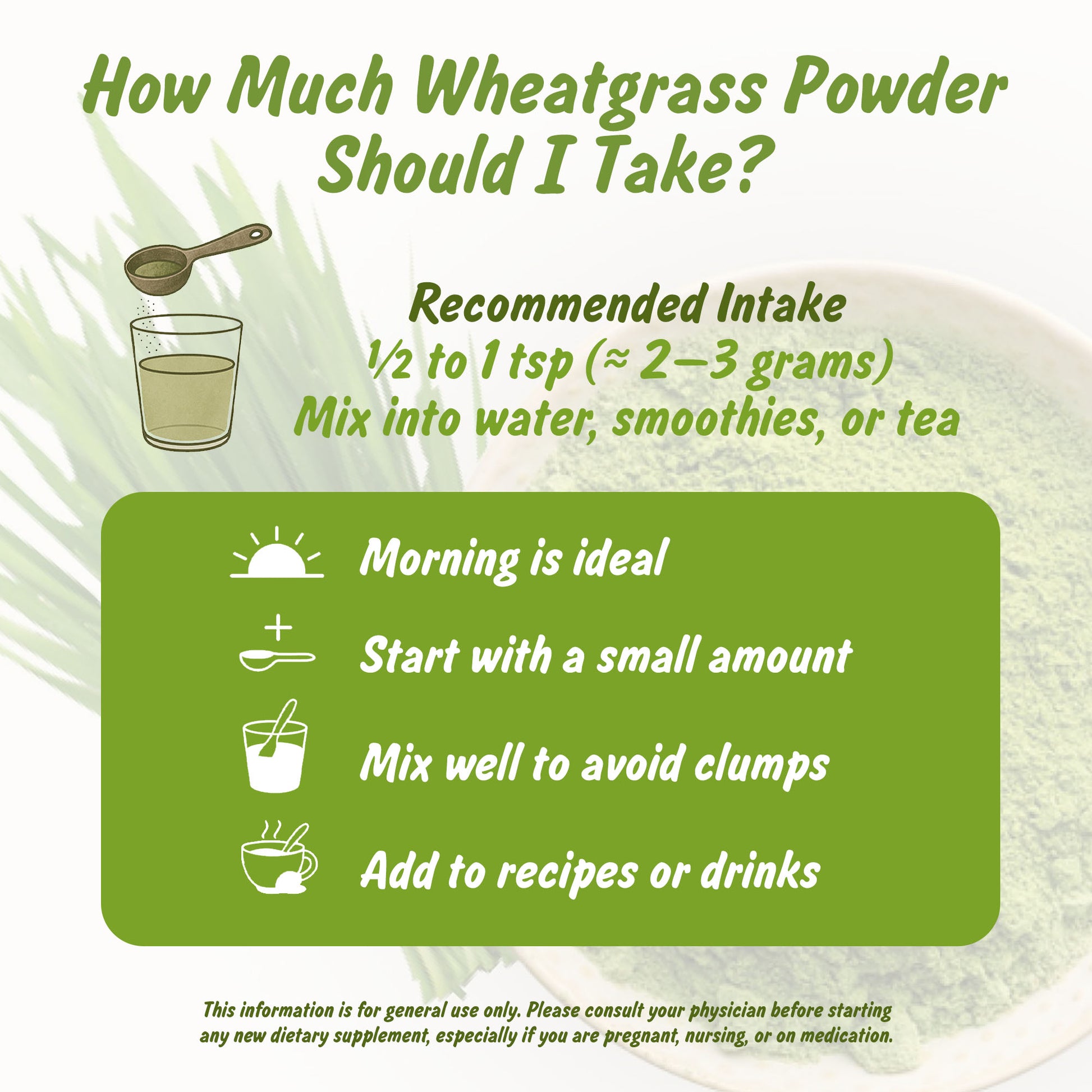 How Much Wheatgrass Powder Should I Take?

Recommended Intake
½ to 1 tsp (≈ 2–3 grams)
Mix into water, smoothies, or tea

Morning is ideal

Start with a small amount

Mix well to avoid clumps

Add to recipes or drinks

This information is for general use only. Please consult your physician before starting any new dietary supplement, especially if you are pregnant, nursing, or on medication.