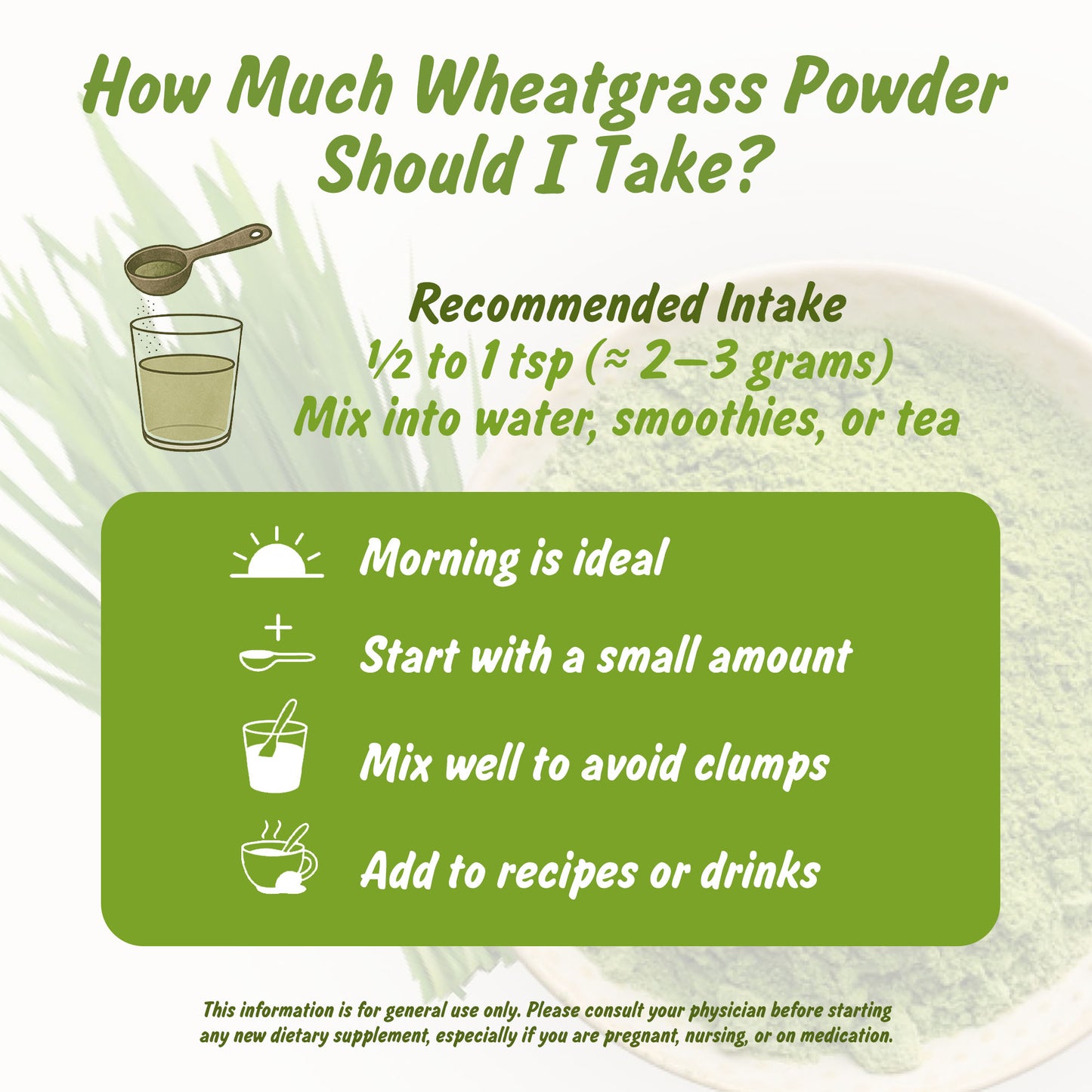 How Much Wheatgrass Powder Should I Take?

Recommended Intake
½ to 1 tsp (≈ 2–3 grams)
Mix into water, smoothies, or tea

Morning is ideal

Start with a small amount

Mix well to avoid clumps

Add to recipes or drinks

This information is for general use only. Please consult your physician before starting any new dietary supplement, especially if you are pregnant, nursing, or on medication.