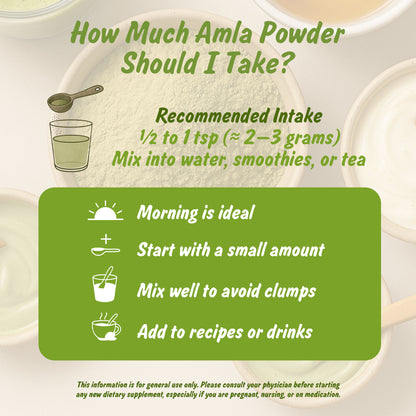 How Much Amla Powder Should I Take?

Recommended Intake
½ to 1 tsp (≈ 2–3 grams)
Mix into water, smoothies, or tea

Morning is ideal

Start with a small amount

Mix well to avoid clumps

Add to recipes or drinks

This information is for general use only. Please consult your physician before starting any new dietary supplement, especially if you are pregnant, nursing, or on medication.