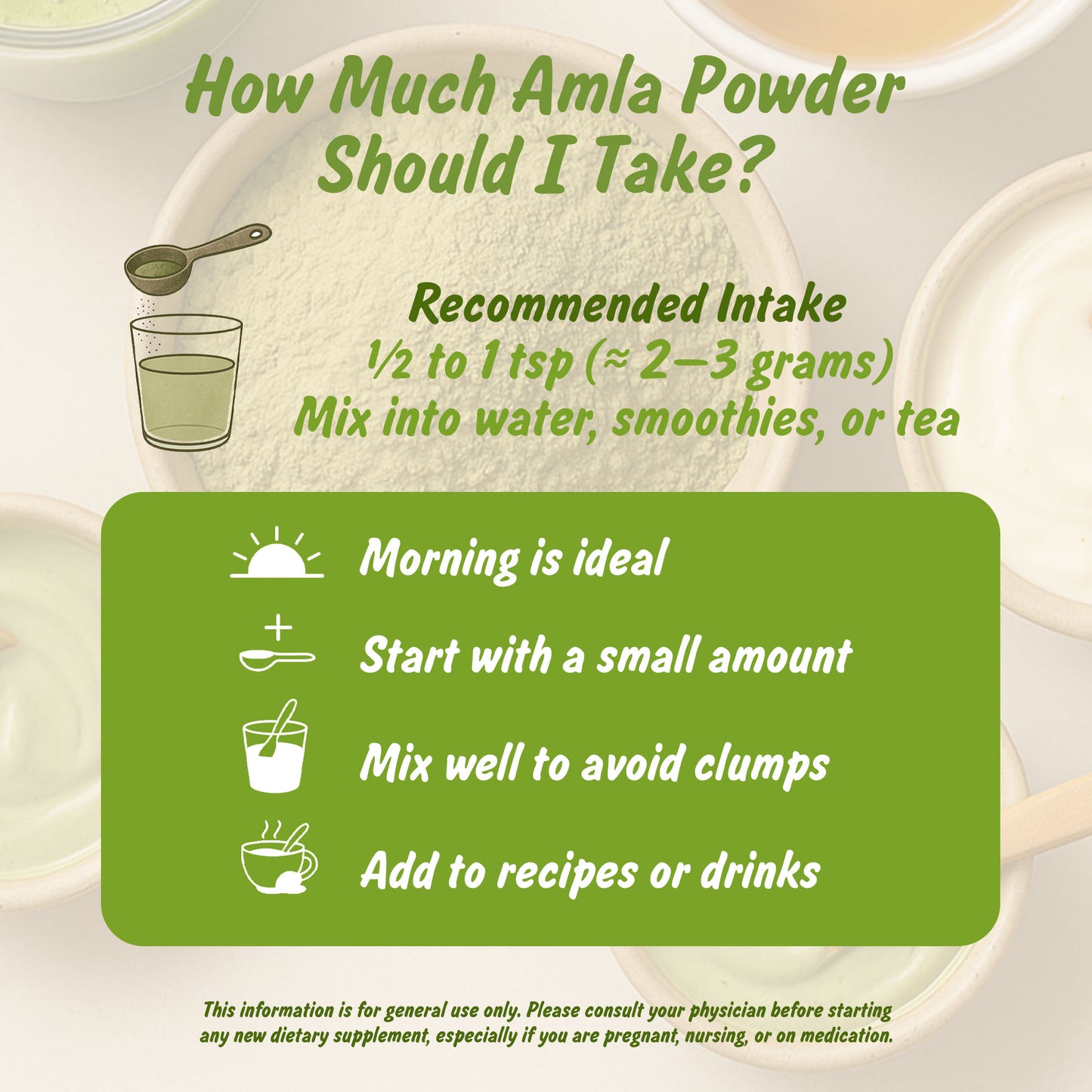 How Much Amla Powder Should I Take?

Recommended Intake
½ to 1 tsp (≈ 2–3 grams)
Mix into water, smoothies, or tea

Morning is ideal

Start with a small amount

Mix well to avoid clumps

Add to recipes or drinks

This information is for general use only. Please consult your physician before starting any new dietary supplement, especially if you are pregnant, nursing, or on medication.