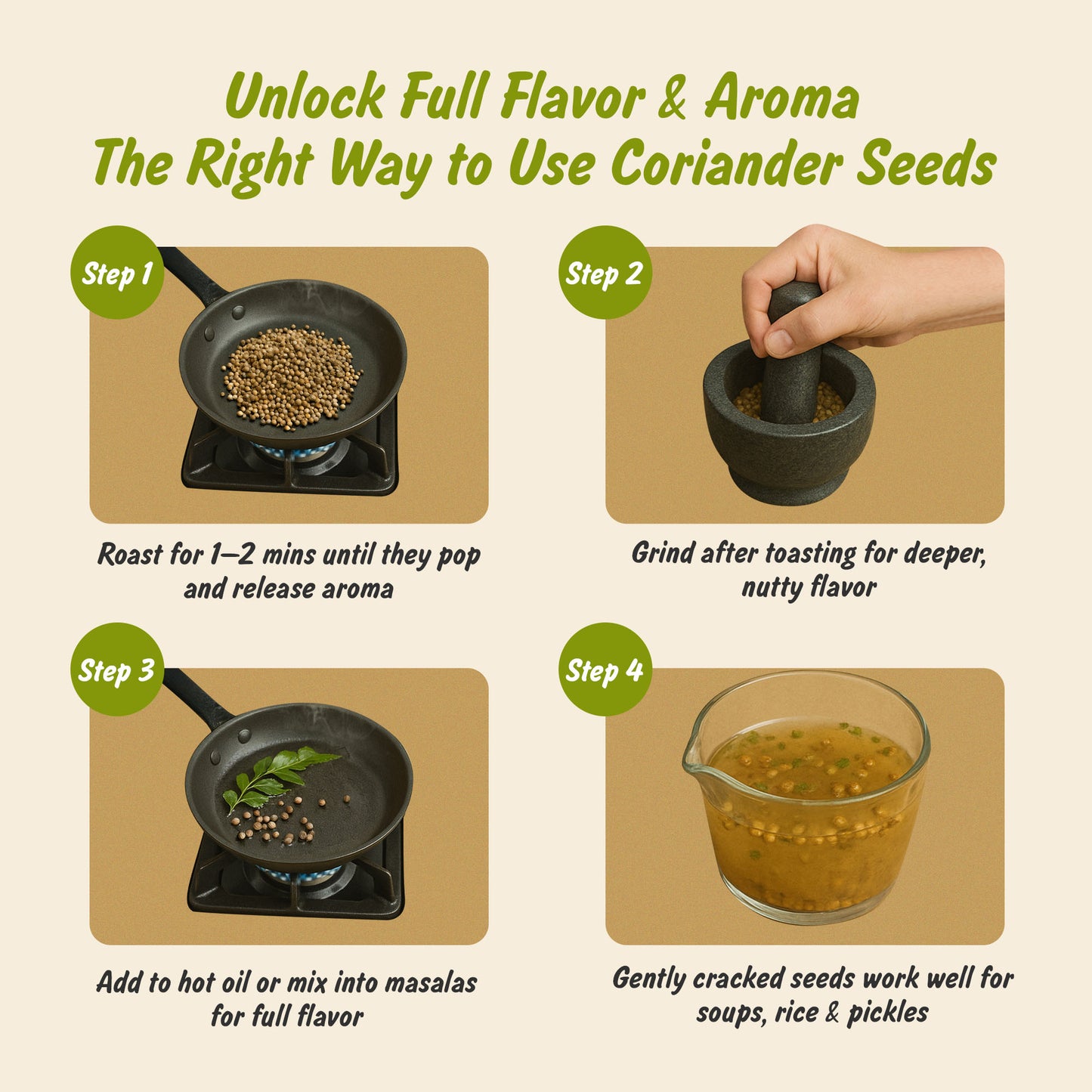 Unlock Full Flavor & Aroma
The Right Way to Use Coriander Seeds

Step 1

Roast for 1–2 mins until they pop and release aroma

Step 2

Grind after toasting for deeper, nutty flavor

Step 3

Add to hot oil or mix into masalas for full flavor

Step 4

Gently cracked seeds work well for soups, rice & pickles